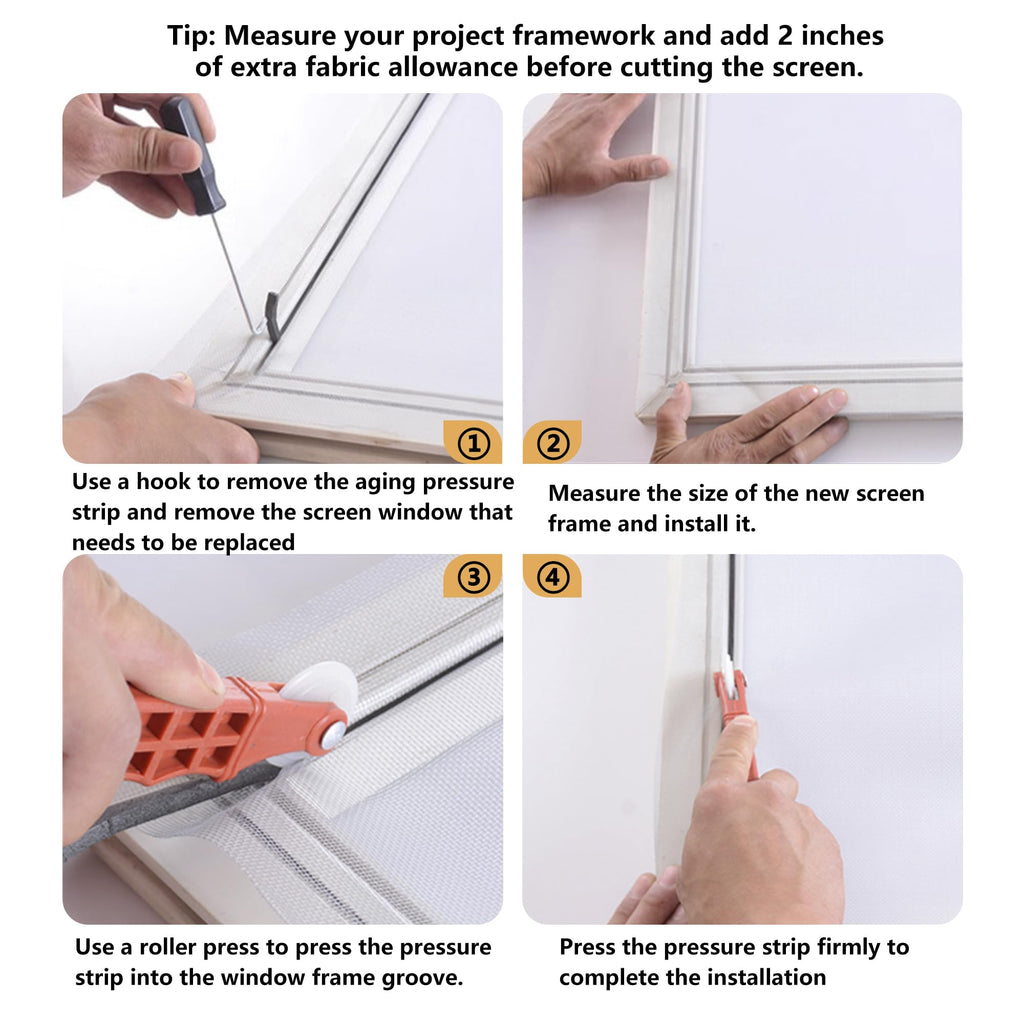 Tip: Measure your project framework and add 2 inches of extra fabric allowance before cutting the screen.

①

Use a hook to remove the aging pressure strip and remove the screen window that needs to be replaced

②

Measure the size of the new screen frame and install it.

③

Use a roller press to press the pressure strip into the window frame groove.

④

Press the pressure strip firmly to complete the installation