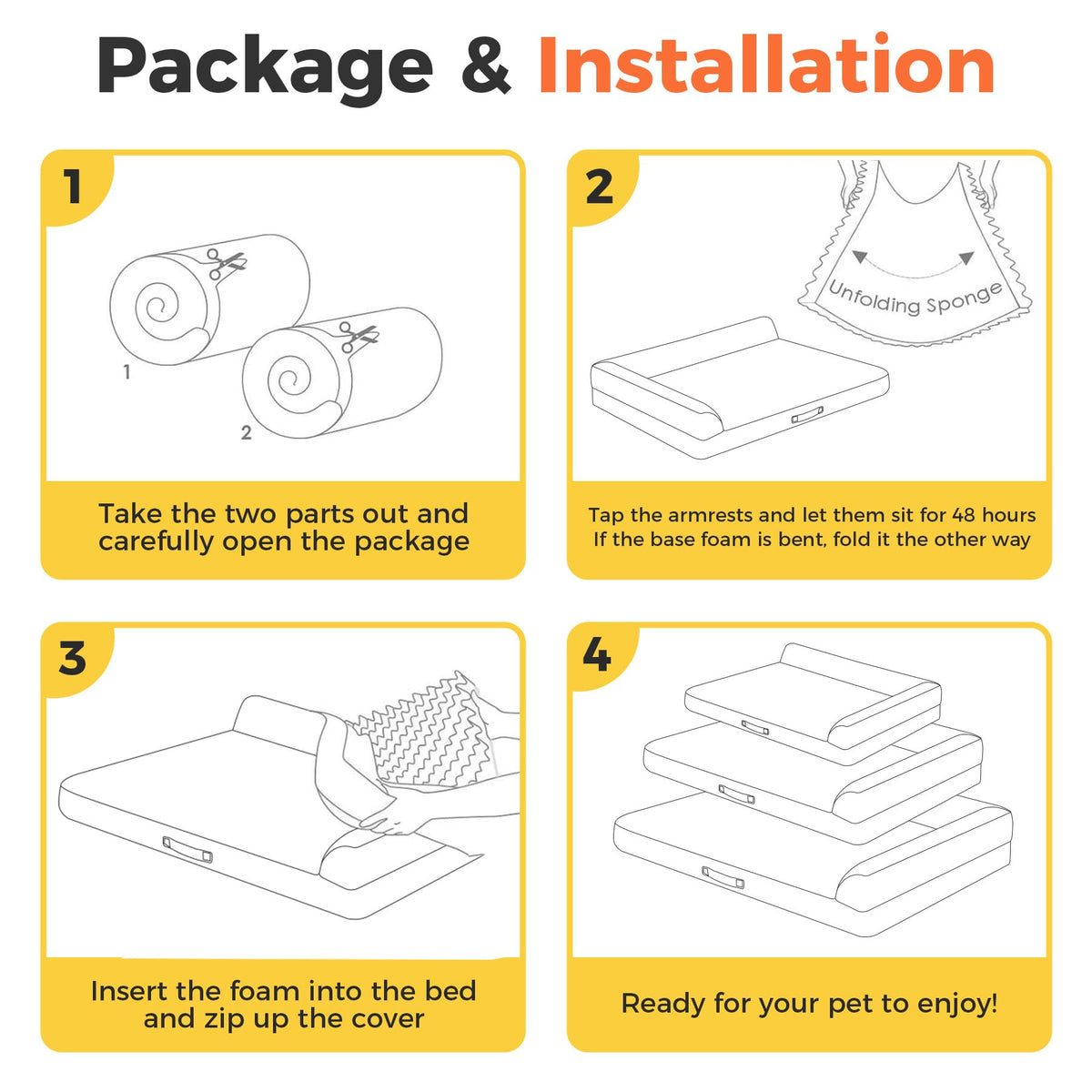 Package & Installation

1

1

2

Take the two parts out and carefully open the package

2

Unfolding Sponge

Tap the armrests and let them sit for 48 hours
If the base foam is bent, fold it the other way

3

Insert the foam into the bed and zip up the cover

4

Ready for your pet to enjoy!