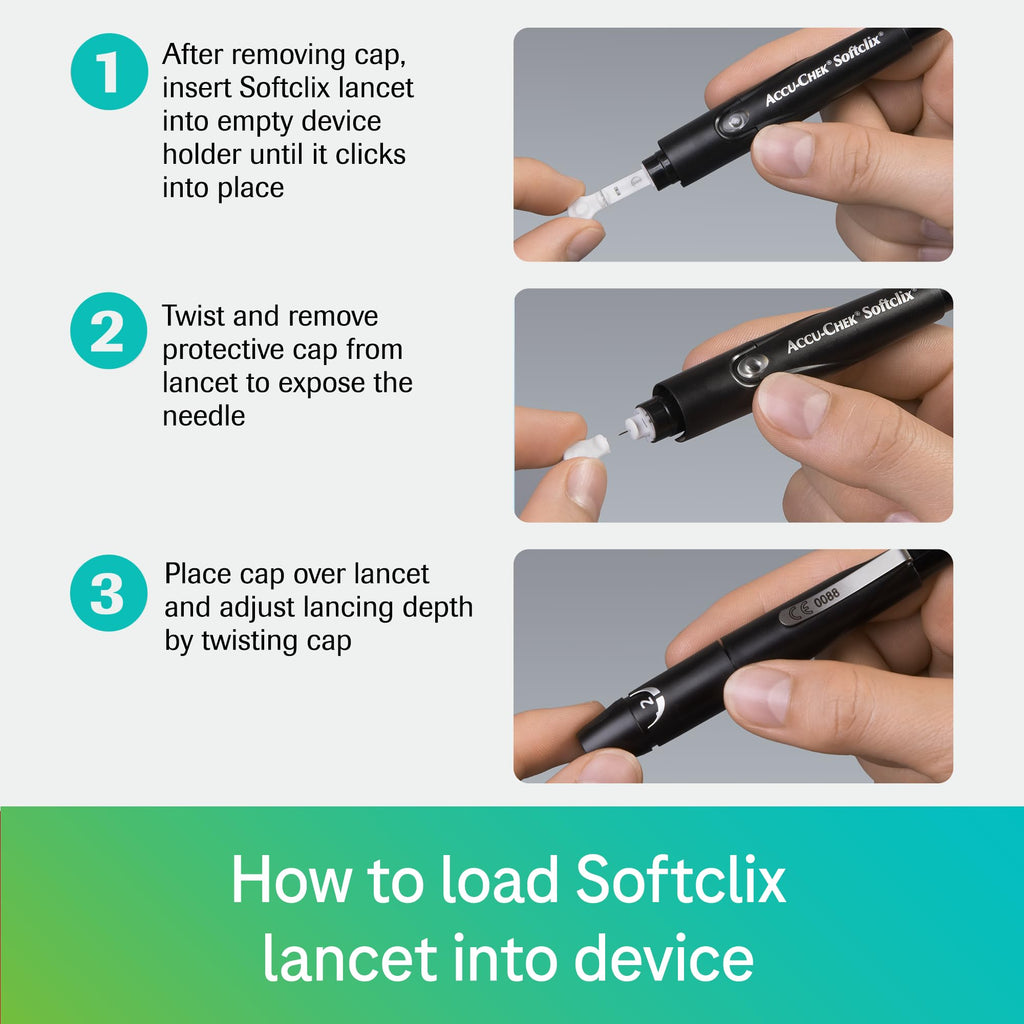 1
After removing cap, insert Softclix lancet into empty device holder until it clicks into place

ACCU-CHEK® Softclix®

2
Twist and remove protective cap from lancet to expose the needle

ACCU-CHEK® Softclix®

3
Place cap over lancet and adjust lancing depth by twisting cap

CE 0088

2

How to load Softclix lancet into device