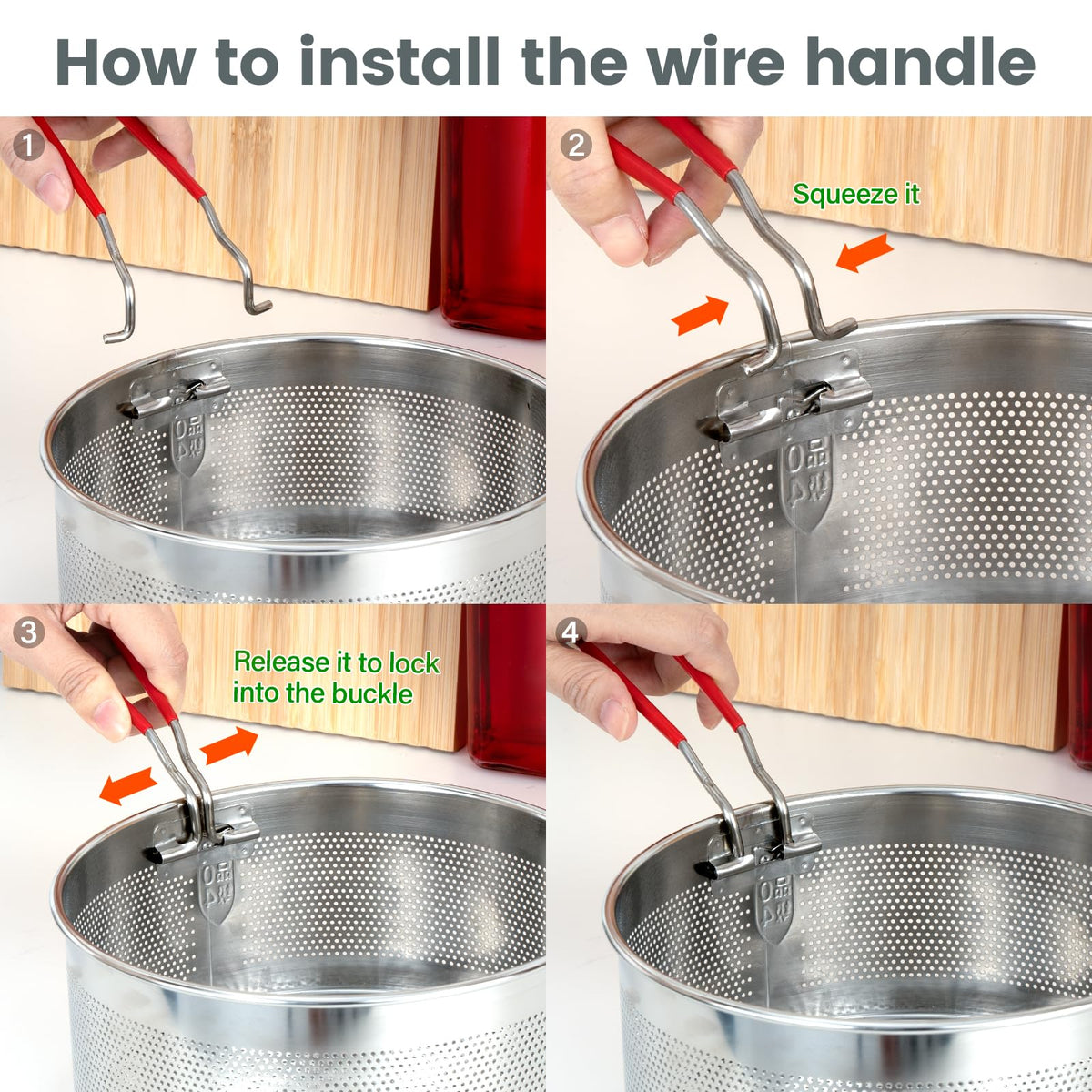 How to install the wire handle

1

2

Squeeze it

3

Release it to lock into the buckle

4